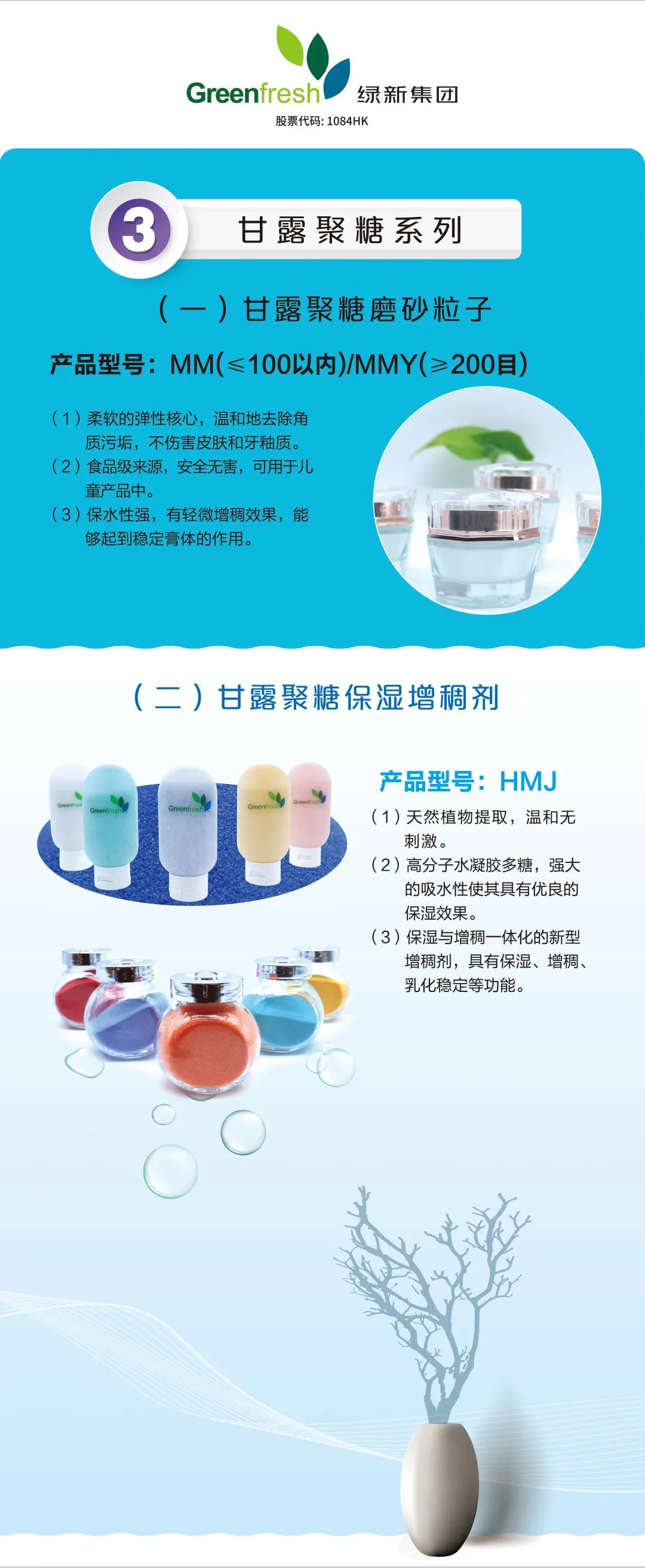 Greenfresh 绿新集团
股票代码: 1084HK

3 甘露聚糖系列

（一）甘露聚糖磨砂粒子

产品型号：MM(≤100以内)/MMY(≥200目)

（1）柔软的弹性核心，温和地去除角质污垢，不伤害皮肤和牙釉质。
（2）食品级来源，安全无害，可用于儿童产品中。
（3）保水性强，有轻微增稠效果，能够起到稳定膏体的作用。

（二）甘露聚糖保湿增稠剂

Greenfresh Greenfresh Greenfresh Greenfresh Greenfresh

产品型号：HMJ

（1）天然植物提取，温和无刺激。
（2）高分子水凝胶多糖，强大的吸水性使其具有优良的保湿效果。
（3）保湿与增稠一体化的新型增稠剂，具有保湿、增稠、乳化稳定等功能。